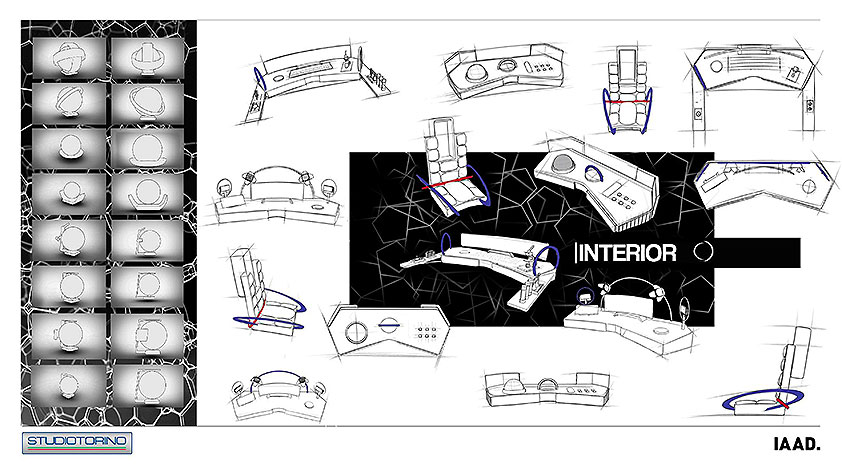 INTERIOR

STUDIOTORINO

IAAD.